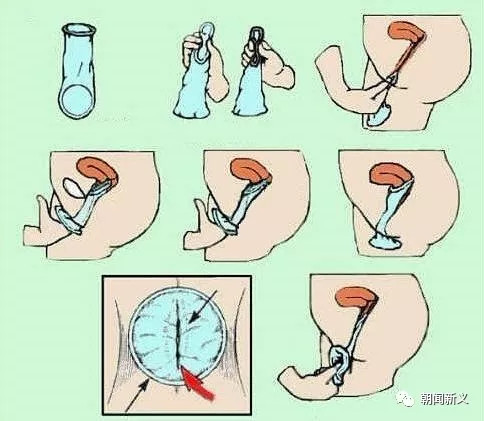 朝闻新义